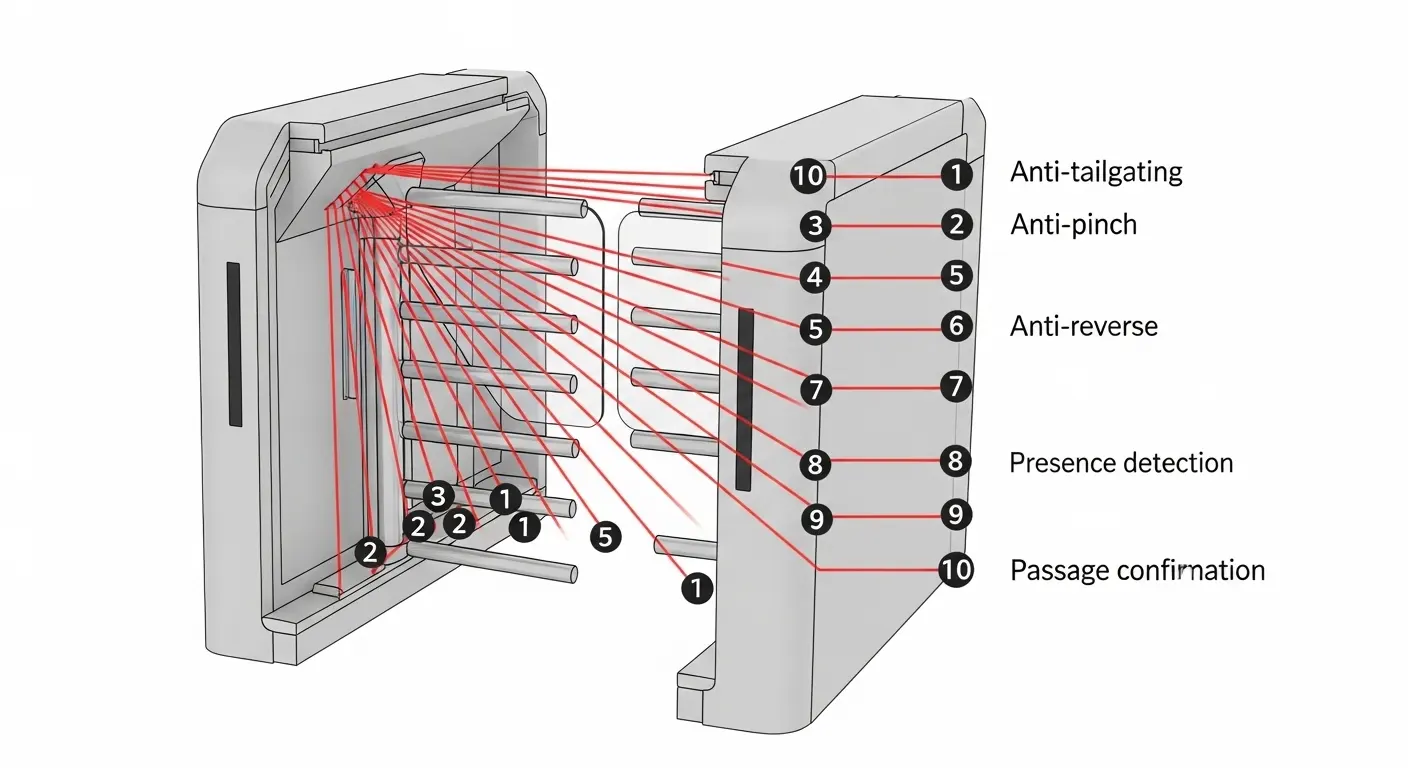 10 1 Anti-tailgating
3 2 Anti-pinch
4 5
5 6 Anti-reverse
7 7
8 8 Presence detection
9 9
10 Passage confirmation
3 1
2 2 1
2 5
1