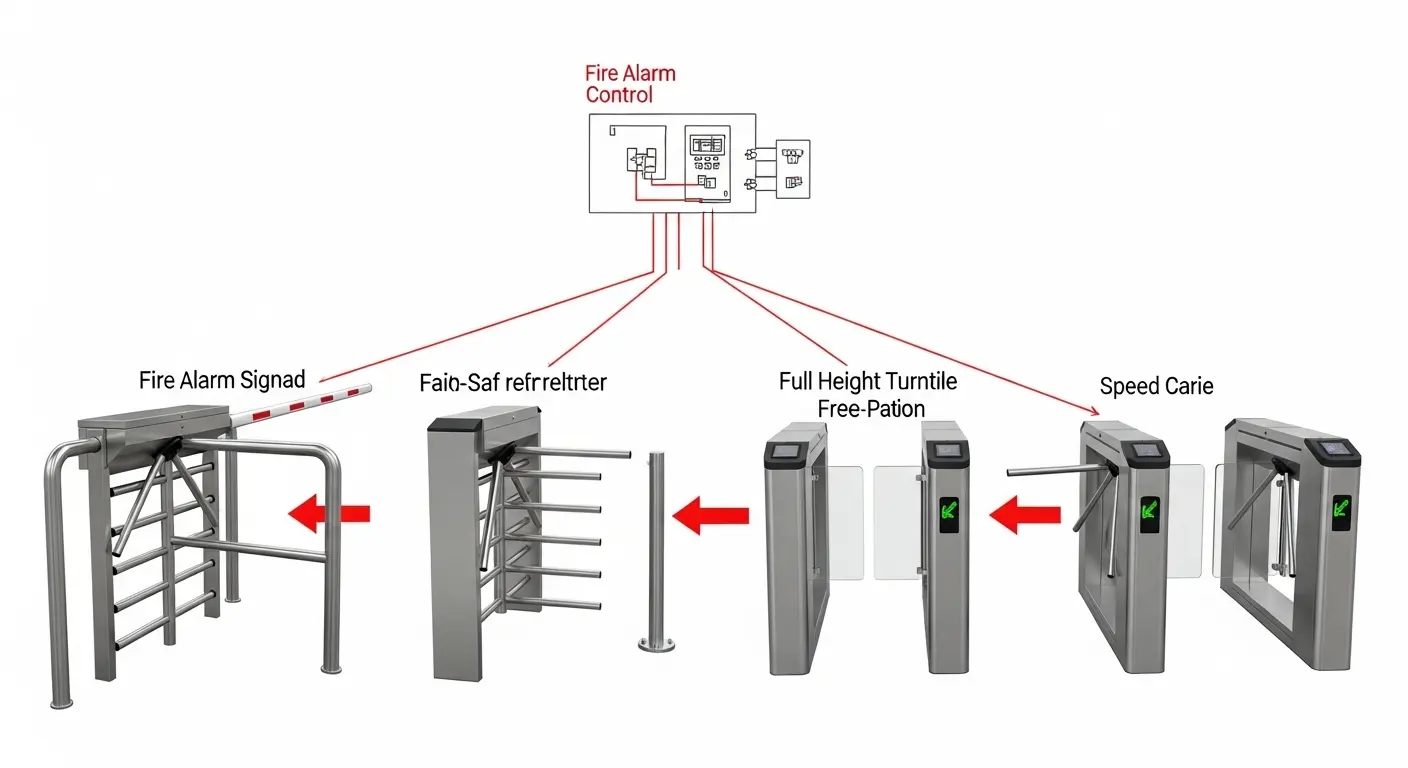 Fire Alarm Control

Fire Alarm Signad

Faib-Saf refrreltrter

Full Height Turntile Free-Pation

Speed Carie