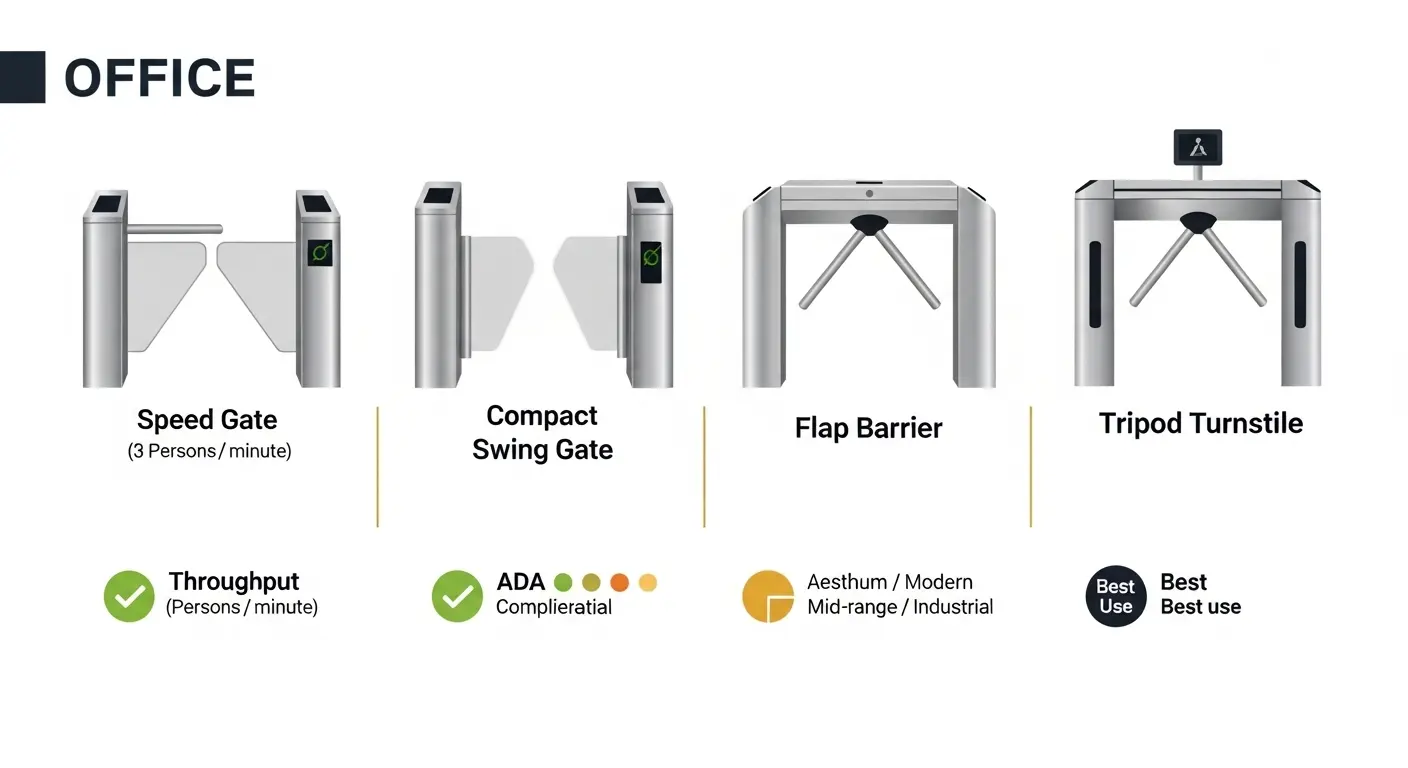 OFFICE

Speed Gate
(3 Persons / minute)

Compact
Swing Gate

Flap Barrier

Tripod Turnstile

Throughput
(Persons / minute)

ADA
Complieratial

Aesthum / Modern
Mid-range / Industrial

Best Use

Best
Best use